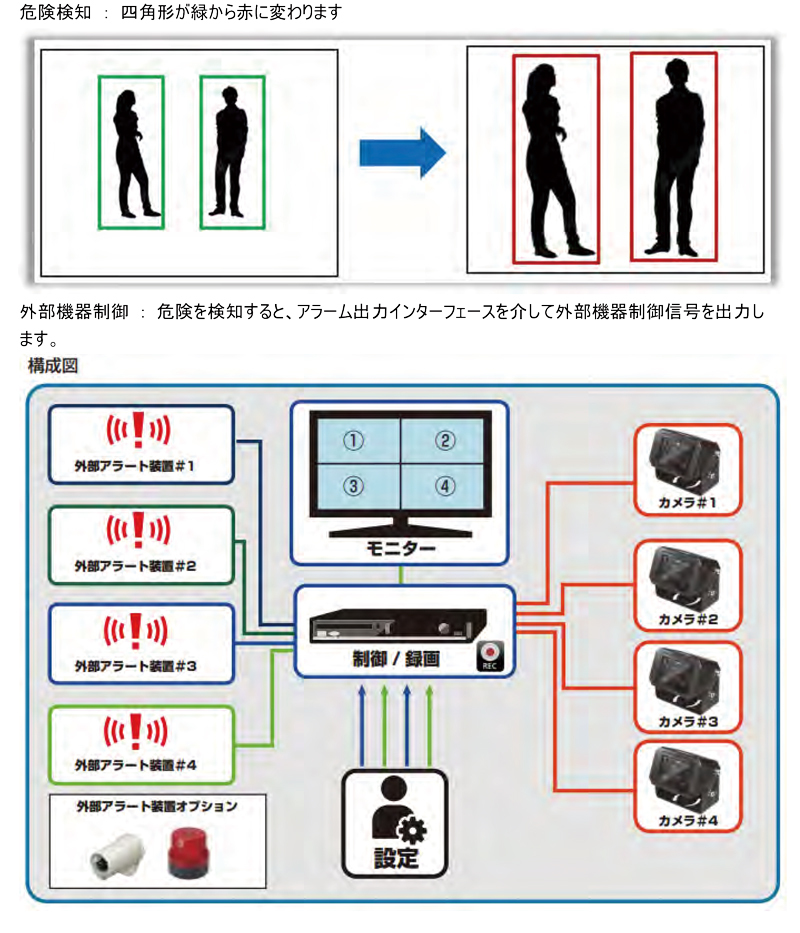 危険検知 ： 四角形が緑から赤に変わります

外部機器制御 ： 危険を検知すると、アラーム出力インターフェースを介して外部機器制御信号を出力します。

構成図

外部アラート装置＃1

外部アラート装置＃2

外部アラート装置＃3

外部アラート装置＃4

外部アラート装置オプション

①

②

③

④

モニター

制御 / 録画

REC

設定

カメラ＃1

カメラ＃2

カメラ＃3

カメラ＃4