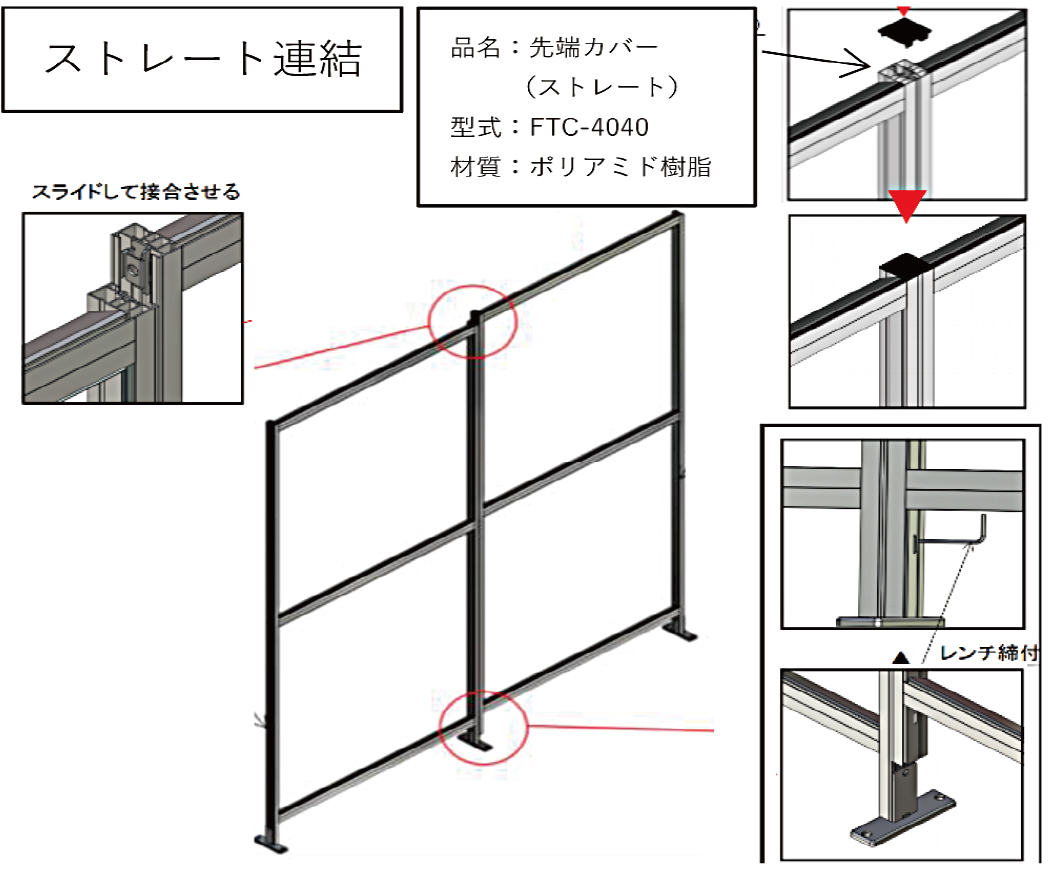 ストレート連結

品名：先端カバー
（ストレート）
型式：FTC-4040
材質：ポリアミド樹脂

スライドして接合させる

レンチ締付