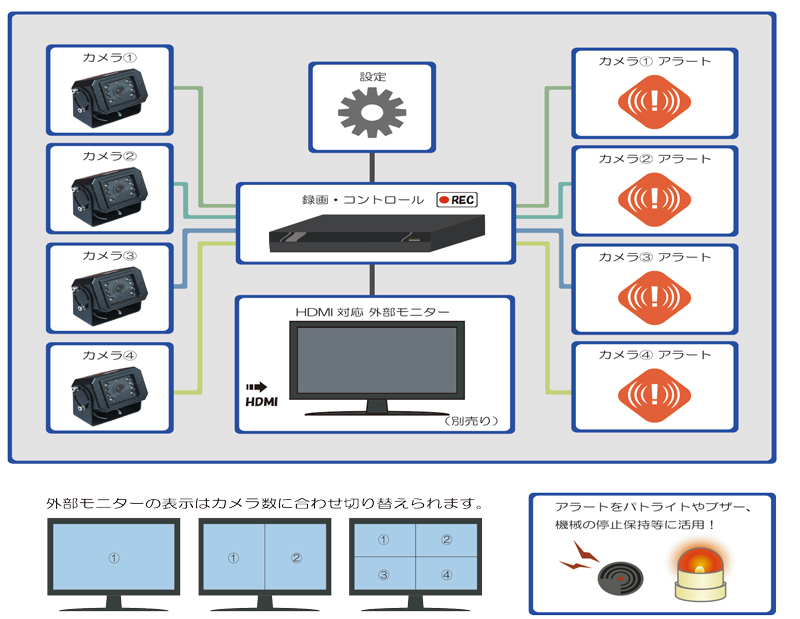 カメラ①

カメラ②

カメラ③

カメラ④

設定

録画・コントロール REC

HDMI 対応 外部モニター

HDMI

（別売り）

カメラ① アラート

カメラ② アラート

カメラ③ アラート

カメラ④ アラート

外部モニターの表示はカメラ数に合わせ切り替えられます。

①

① ②

① ②
③ ④

アラートをパトライトやブザー、機械の停止保持等に活用！