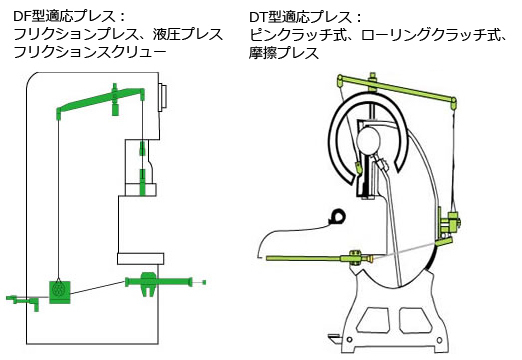 DF型適応プレス：
フリクションプレス、液圧プレス
フリクションスクリュー

DT型適応プレス：
ピンクラッチ式、ローリングクラッチ式、
摩擦プレス